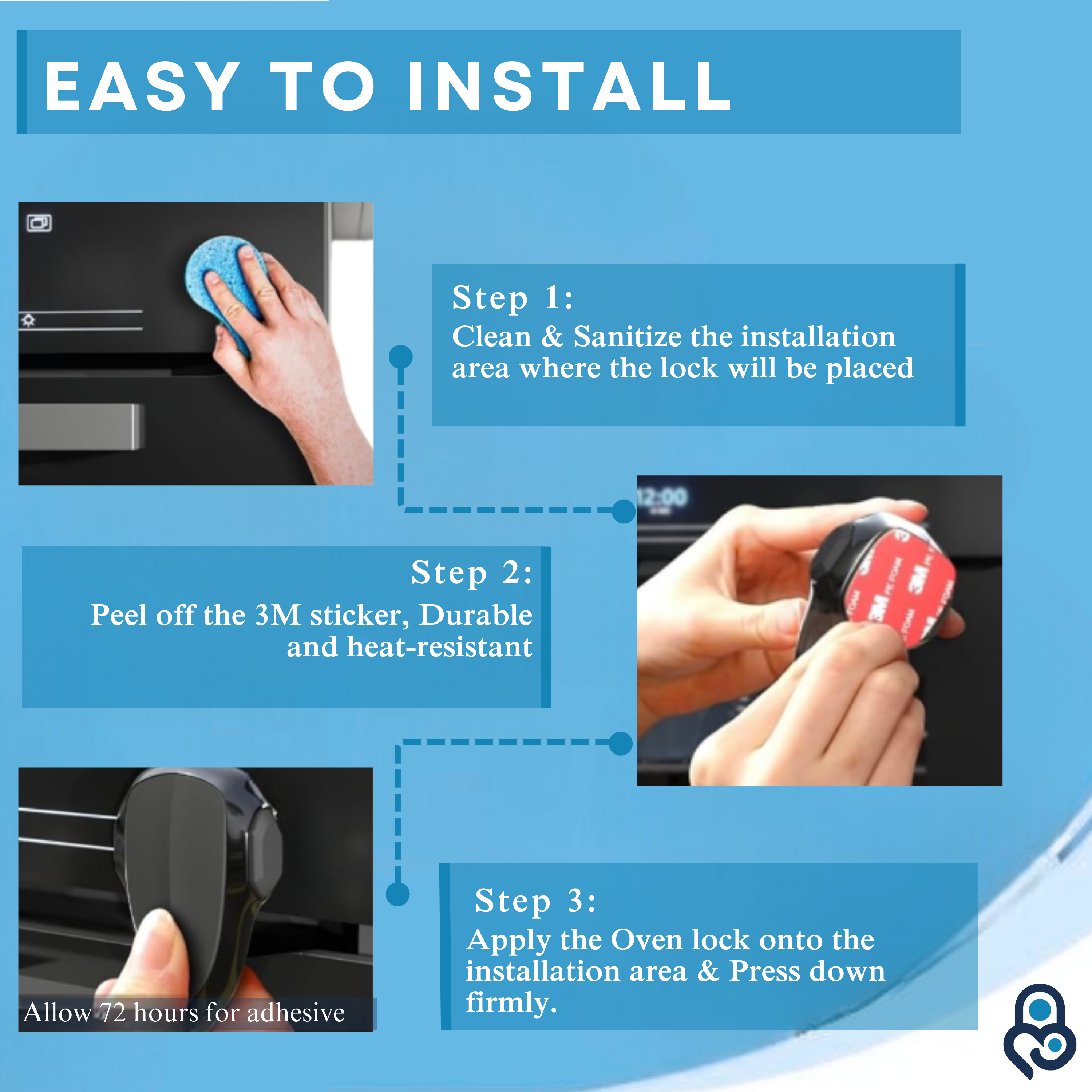 EASY TO INSTALL

Step 1:
Clean & Sanitize the installation area where the lock will be placed

12:00

3M PE FOAM

Step 2:
Peel off the 3M sticker, Durable and heat-resistant

Allow 72 hours for adhesive

Step 3:
Apply the Oven lock onto the installation area & Press down firmly.