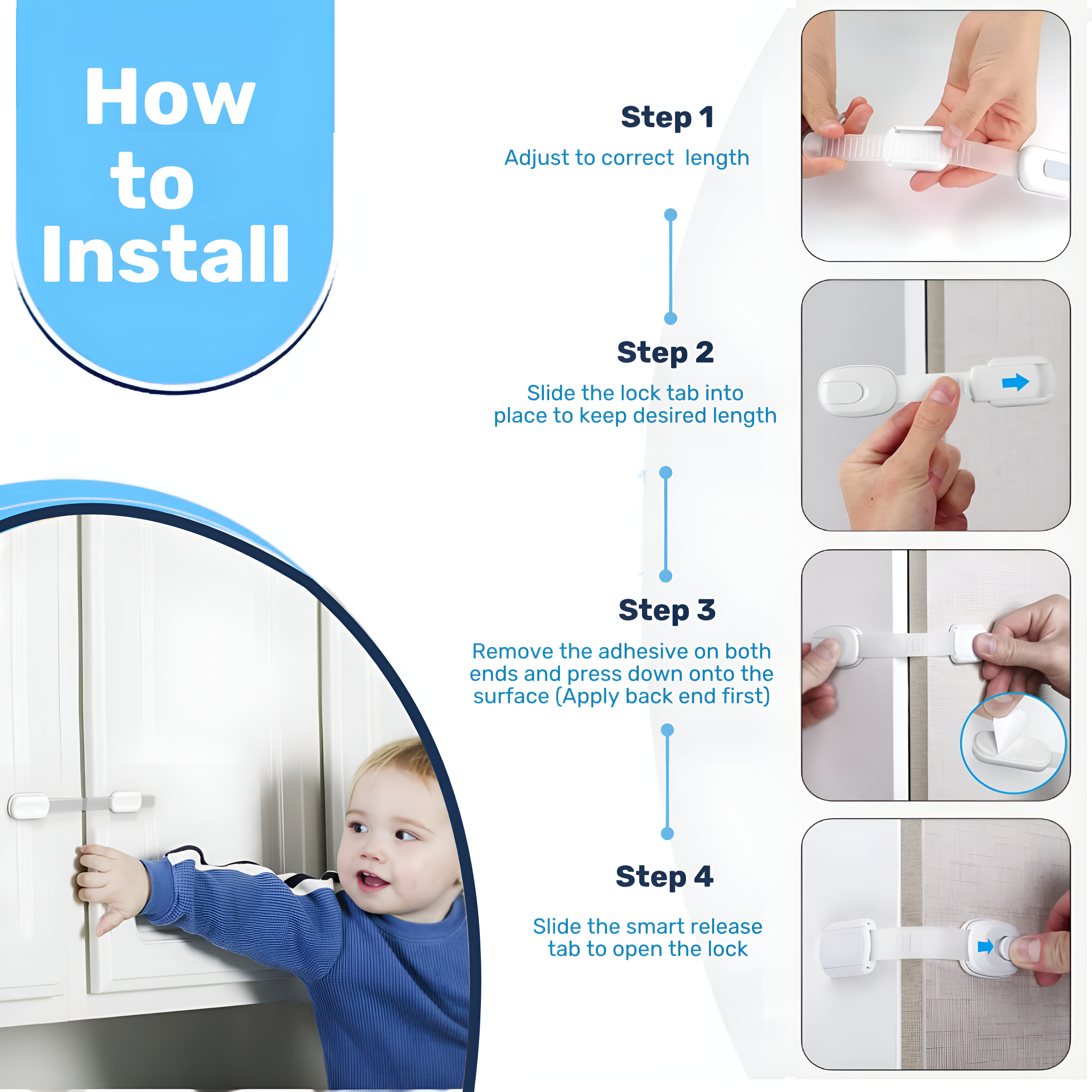 How to Install

Step 1

Adjust to correct length

Step 2

Slide the lock tab into place to keep desired length

Step 3

Remove the adhesive on both ends and press down onto the surface (Apply back end first)

Step 4

Slide the smart release tab to open the lock