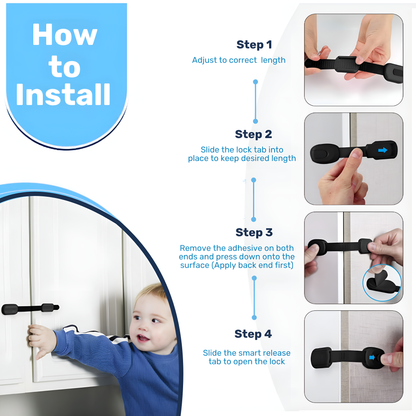 How to Install

Step 1
Adjust to correct  length

Step 2
Slide the lock tab into place to keep desired length

Step 3
Remove the adhesive on both ends and press down onto the surface (Apply back end first)

Step 4
Slide the smart release tab to open the lock