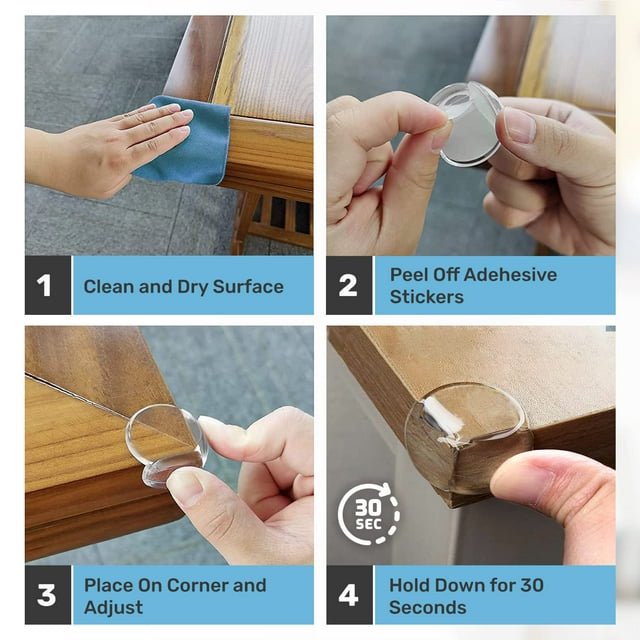 1 Clean and Dry Surface

2 Peel Off Adehesive Stickers

3 Place On Corner and Adjust

30 SEC

4 Hold Down for 30 Seconds