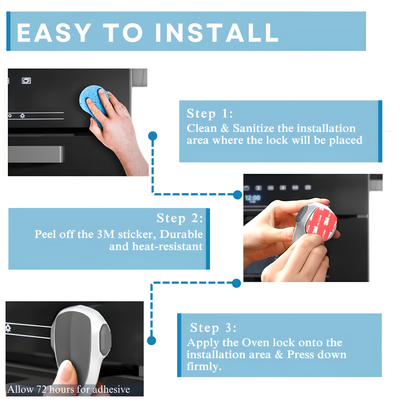 EASY TO INSTALL

Step 1:
Clean & Sanitize the installation area where the lock will be placed

12:00

3M

Step 2:
Peel off the 3M sticker, Durable and heat-resistant

Step 3:
Apply the Oven lock onto the installation area & Press down firmly.

Allow 72 hours for adhesive