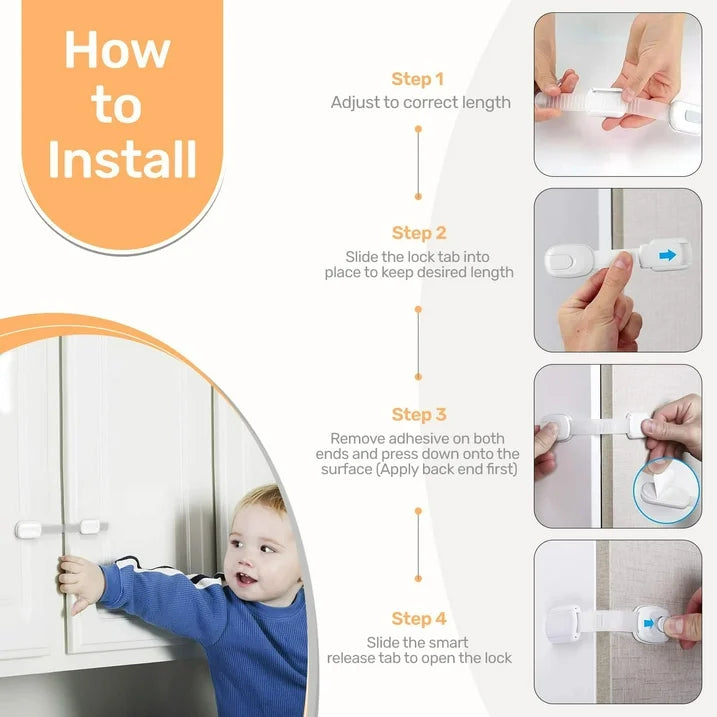 How to Install

Step 1
Adjust to correct length

Step 2
Slide the lock tab into place to keep desired length

Step 3
Remove adhesive on both ends and press down onto the surface (Apply back end first)

Step 4
Slide the smart release tab to open the lock