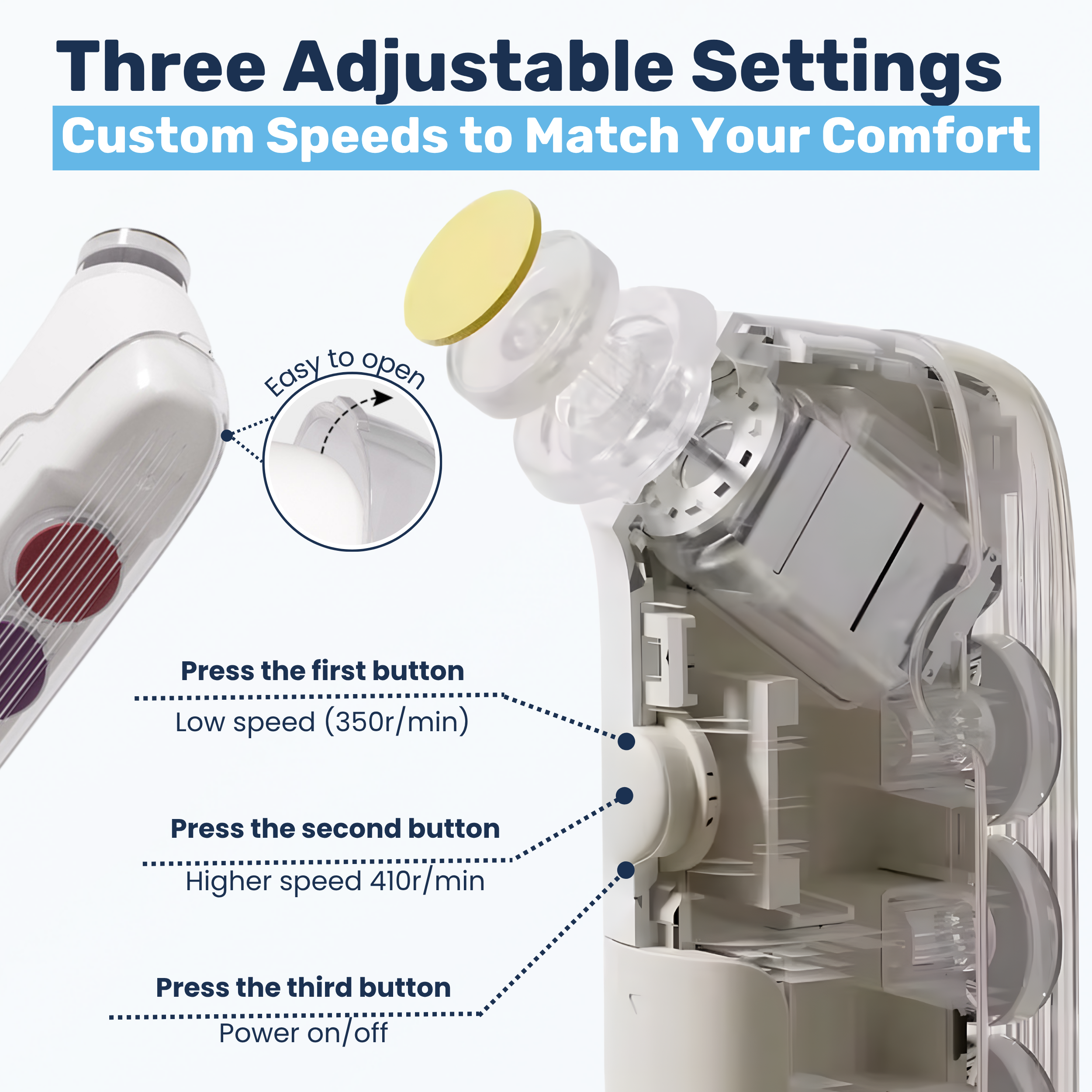 Three Adjustable Settings

Custom Speeds to Match Your Comfort

Easy to open

Press the first button

Low speed (350r/min)

Press the second button

Higher speed 410r/min

Press the third button

Power on/off