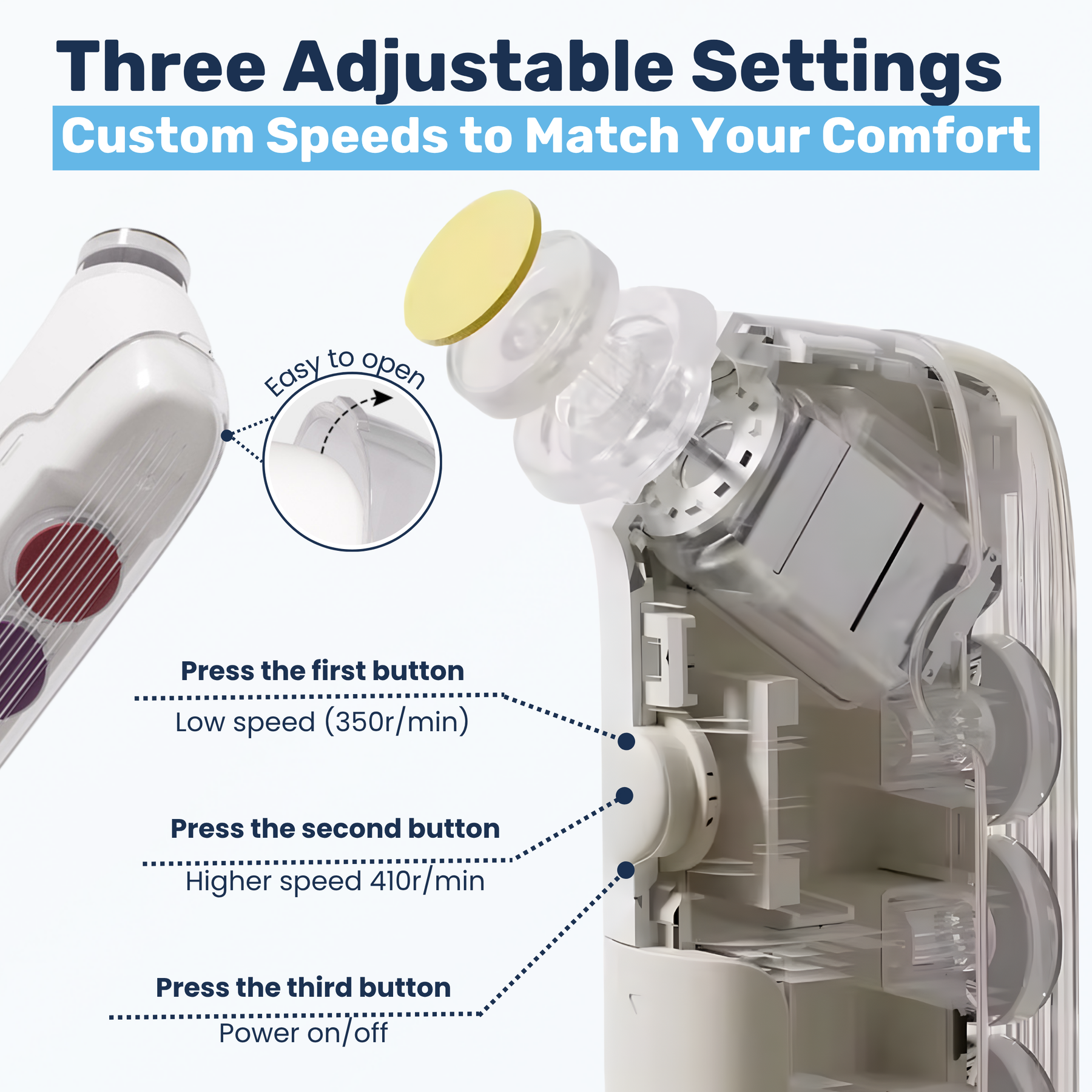 Three Adjustable Settings

Custom Speeds to Match Your Comfort

Easy to open

Press the first button

Low speed (350r/min)

Press the second button

Higher speed 410r/min

Press the third button

Power on/off