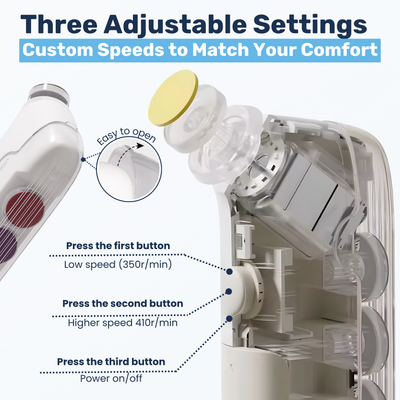 Three Adjustable Settings
Custom Speeds to Match Your Comfort

Easy to open

Press the first button
Low speed (350r/min)

Press the second button
Higher speed 410r/min

Press the third button
Power on/off