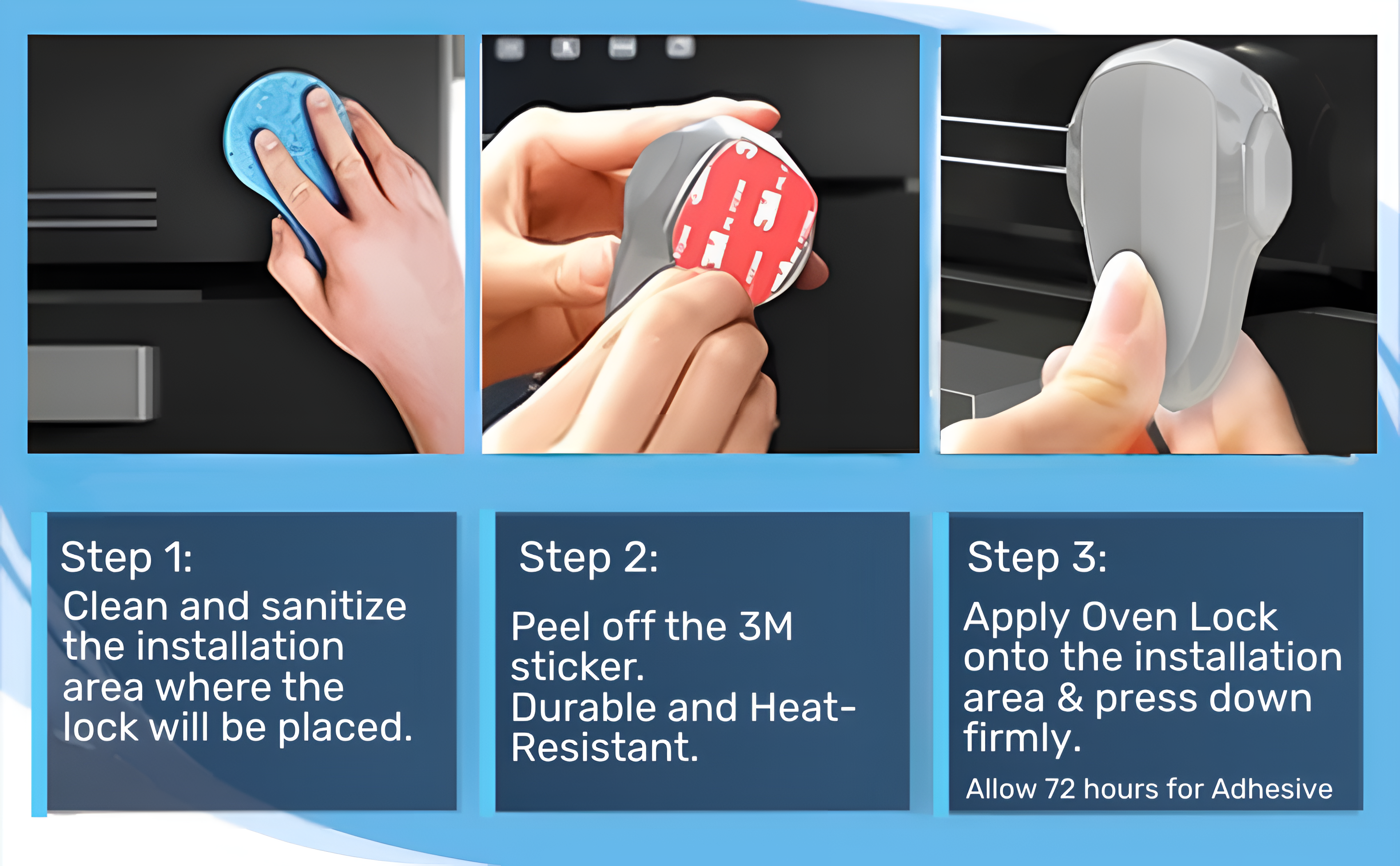 Step 1:
Clean and sanitize the installation area where the lock will be placed.

Step 2:
Peel off the 3M sticker.
Durable and Heat-Resistant.

Step 3:
Apply Oven Lock onto the installation area & press down firmly.
Allow 72 hours for Adhesive