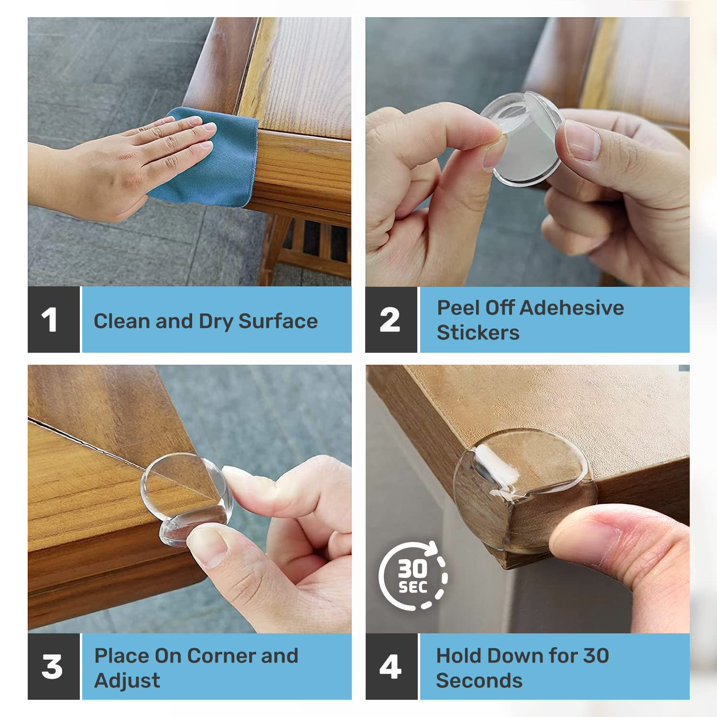 1
Clean and Dry Surface

2
Peel Off Adehesive Stickers

3
Place On Corner and Adjust

30 SEC

4
Hold Down for 30 Seconds