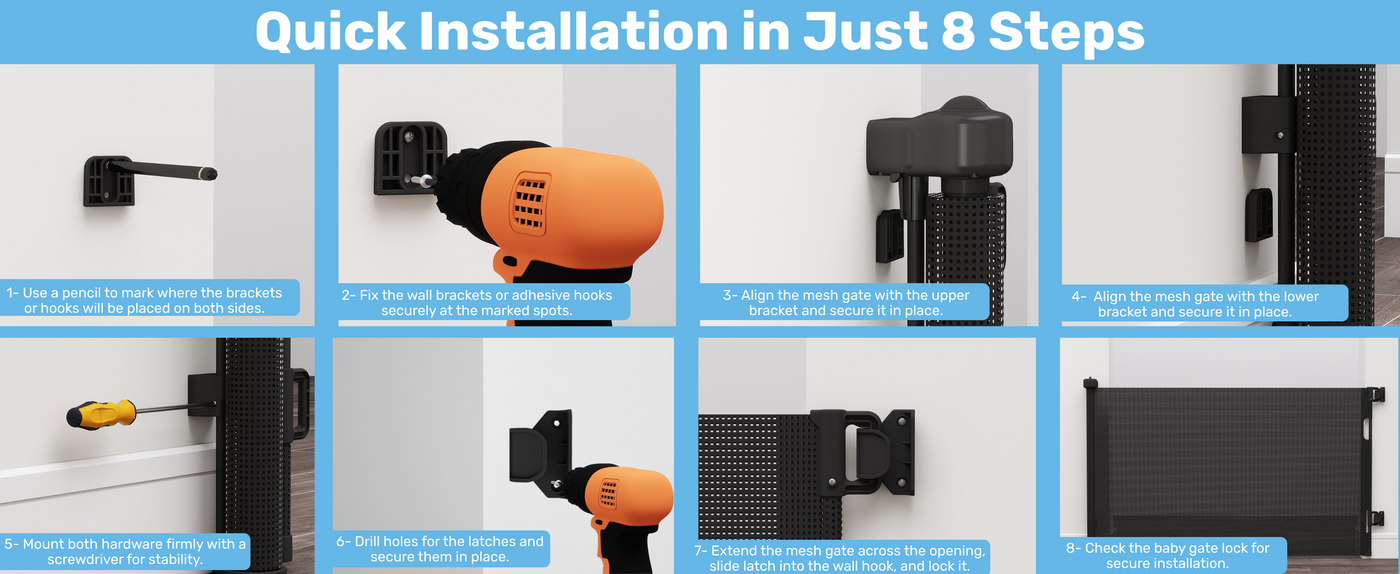 Quick Installation in Just 8 Steps

1- Use a pencil to mark where the brackets or hooks will be placed on both sides.

2- Fix the wall brackets or adhesive hooks securely at the marked spots.

3- Align the mesh gate with the upper bracket and secure it in place.

4- Align the mesh gate with the lower bracket and secure it in place.

5- Mount both hardware firmly with a screwdriver for stability.

6- Drill holes for the latches and secure them in place.

7- Extend the mesh gate across the opening, slide latch into the wall hook, and lock it.

8- Check the baby gate lock for secure installation.