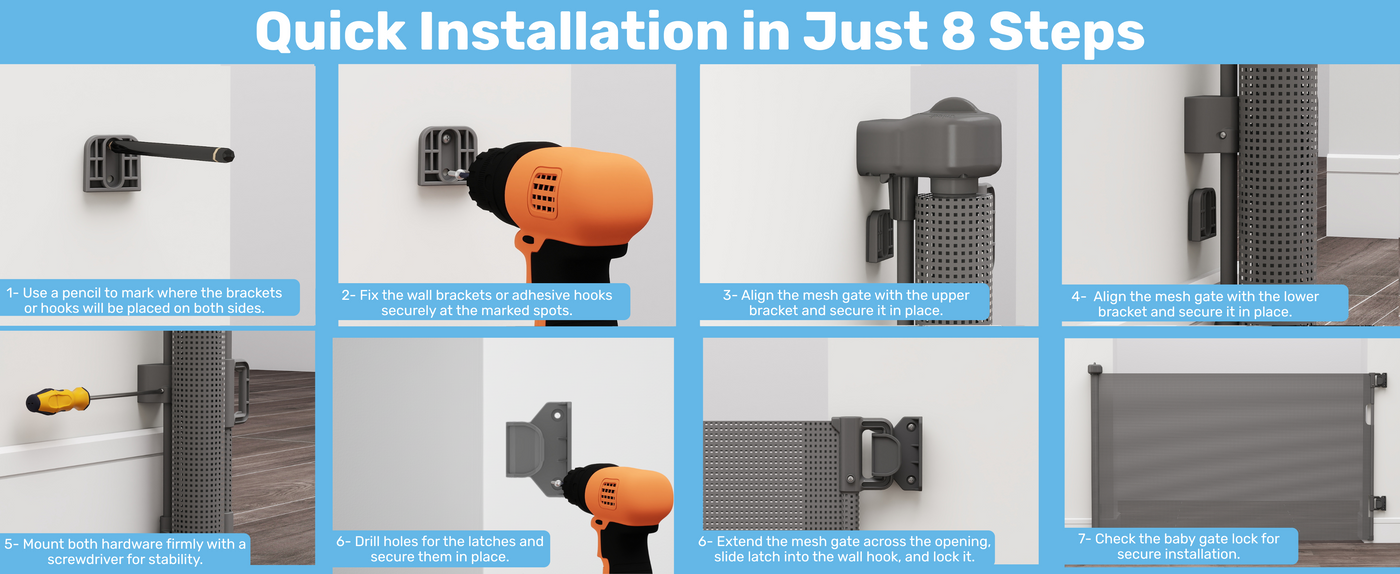 Quick Installation in Just 8 Steps

1- Use a pencil to mark where the brackets or hooks will be placed on both sides.

2- Fix the wall brackets or adhesive hooks securely at the marked spots.

3- Align the mesh gate with the upper bracket and secure it in place.

4- Align the mesh gate with the lower bracket and secure it in place.

5- Mount both hardware firmly with a screwdriver for stability.

6- Drill holes for the latches and secure them in place.

6- Extend the mesh gate across the opening, slide latch into the wall hook, and lock it.

7- Check the baby gate lock for secure installation.