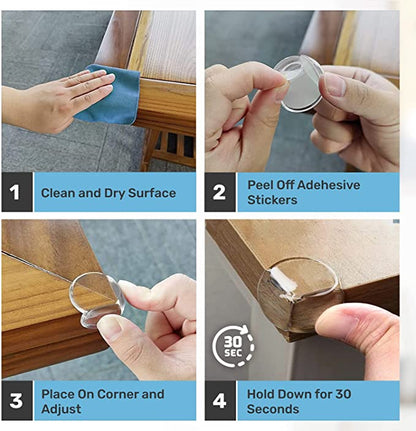 1 Clean and Dry Surface

2 Peel Off Adehesive Stickers

3 Place On Corner and Adjust

30 SEC

4 Hold Down for 30 Seconds